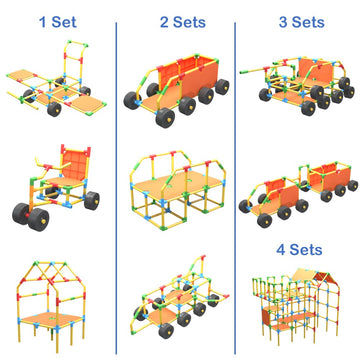 1 Set

2 Sets

3 Sets

4 Sets