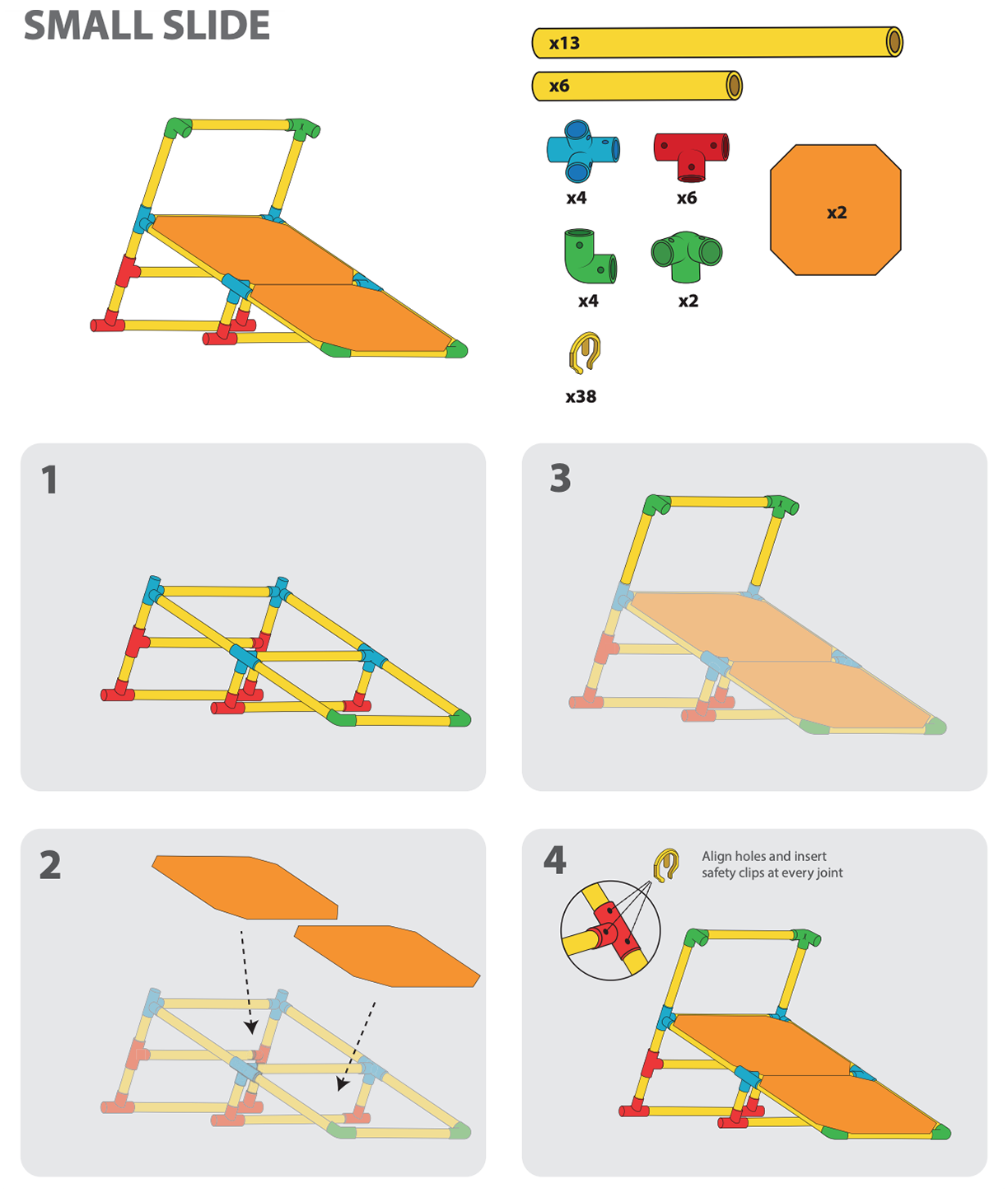 SMALL SLIDE

x13

x6

x4

x6

x2

x4

x2

x38

1

3

2

4

Align holes and insert safety clips at every joint