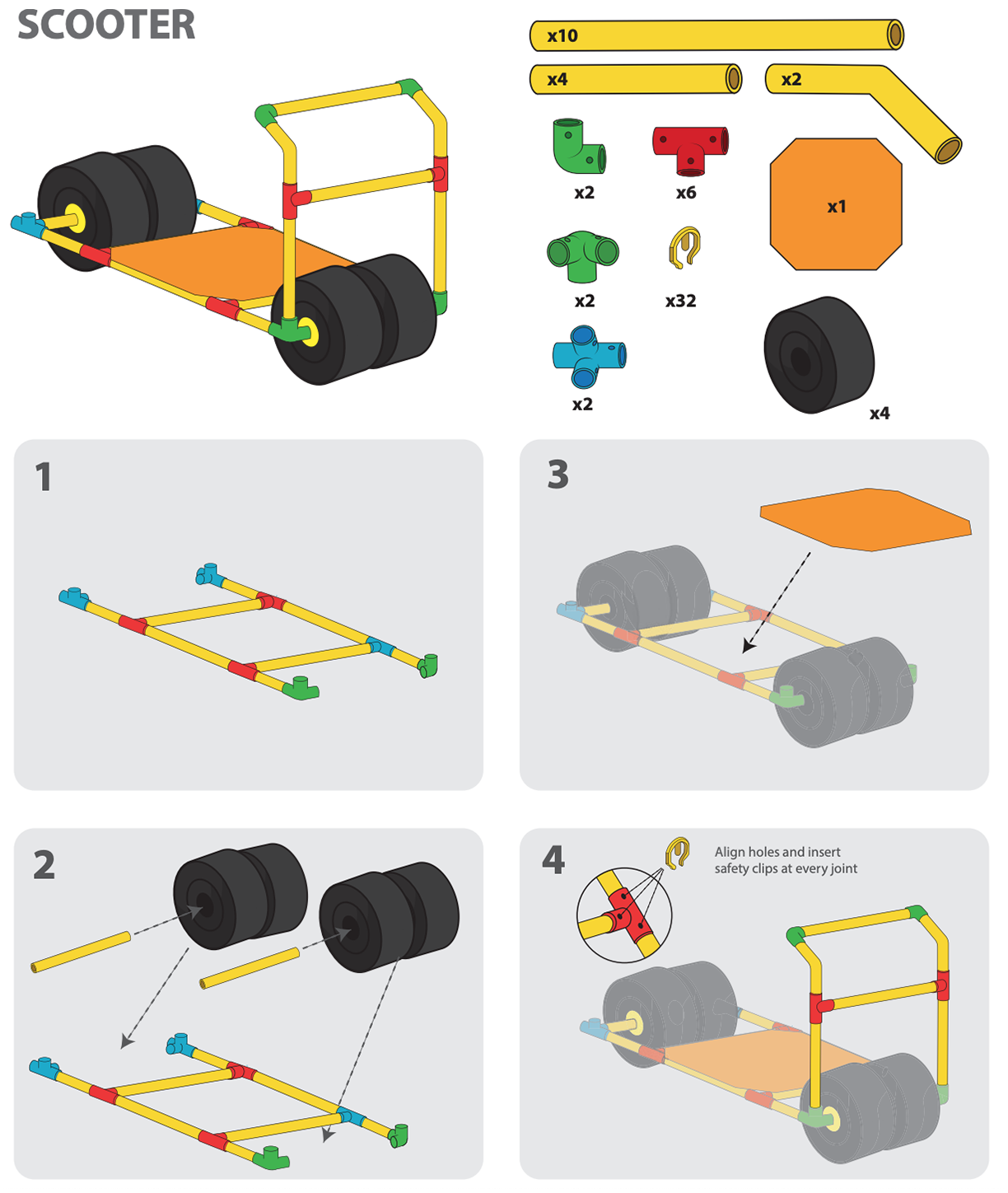 SCOOTER

x10

x4

x2

x2

x6

x1

x2

x32

x2

x4

1

3

2

4

Align holes and insert safety clips at every joint