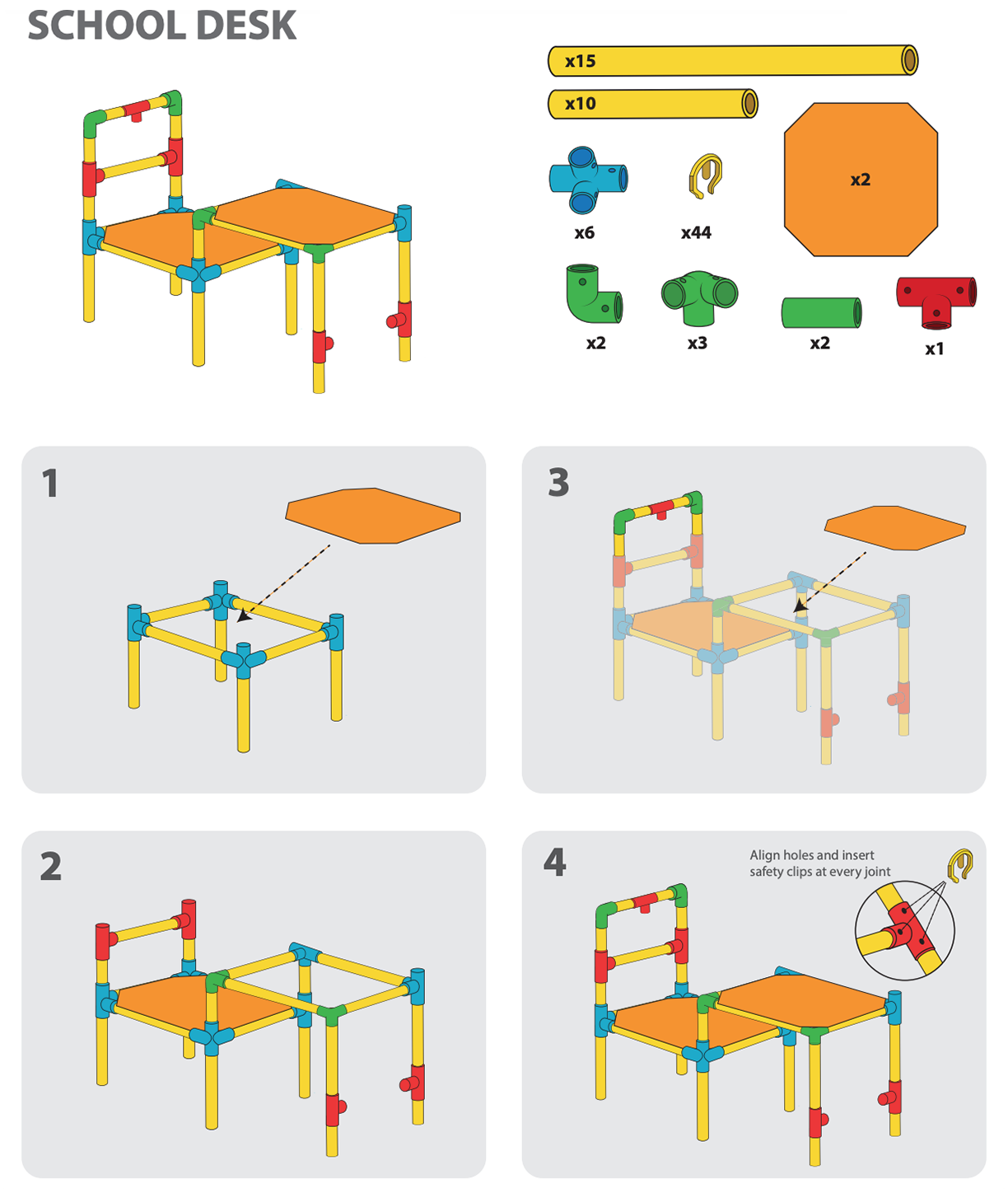 SCHOOL DESK

x15

x10

x6

x44

x2

x2

x3

x2

x1

1

3

2

4

Align holes and insert safety clips at every joint